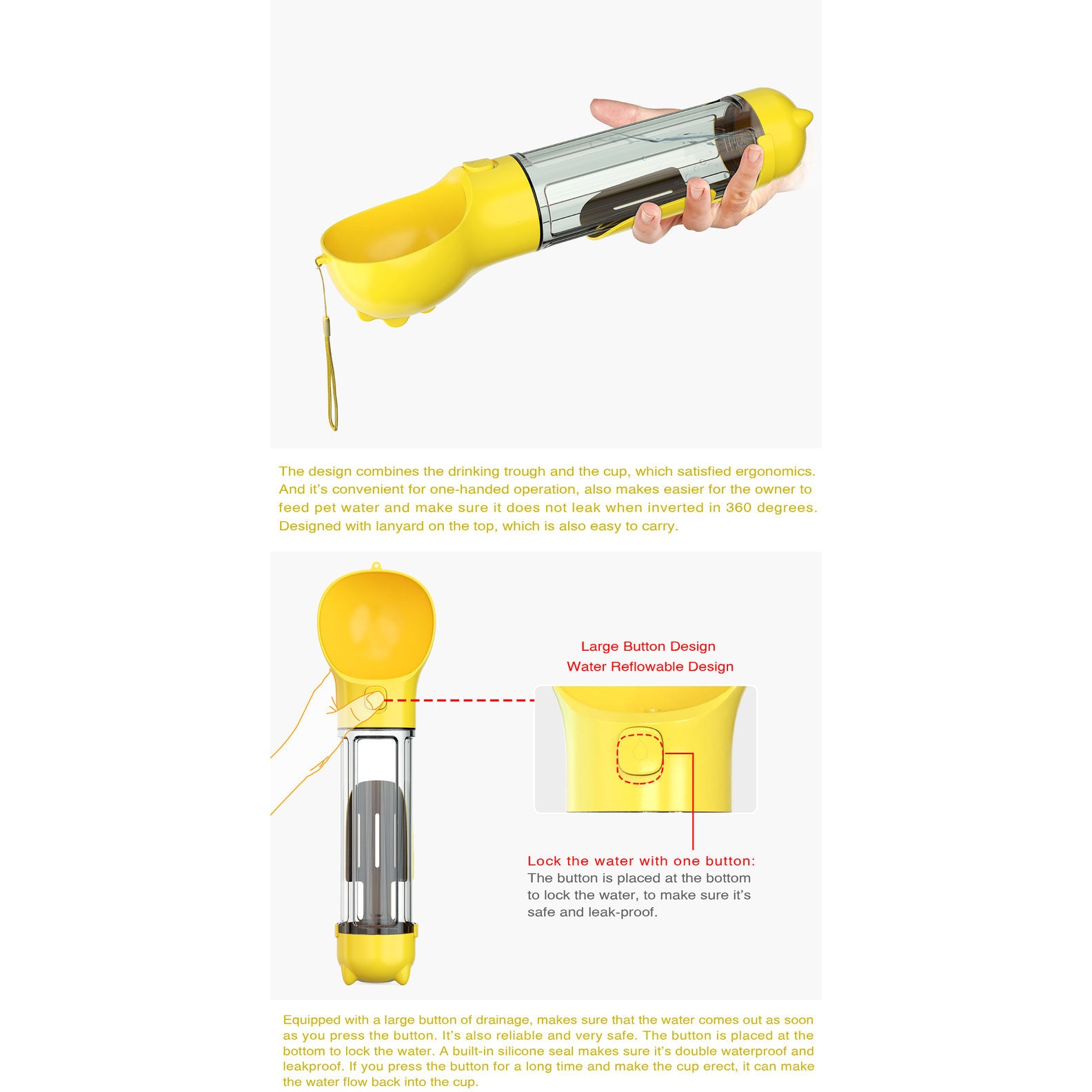 The design combines the drinking trough and the cup, which satisfied ergonomics. And it's convenient for one-handed operation, also makes easier for the owner to feed pet water and make sure it does not leak when inverted in 360 degrees. Designed with lanyard on the top, which is also easy to carry.

Large Button Design
Water Reflowable Design

Lock the water with one button:
The button is placed at the bottom to lock the water, to make sure it's safe and leak-proof.

Equipped with a large button of drainage, makes sure that the water comes out as soon as you press the button. It's also reliable and very safe. The button is placed at the bottom to lock the water. A built-in silicone seal makes sure it's double waterproof and leakproof. If you press the button for a long time and make the cup erect, it can make the water flow back into the cup.