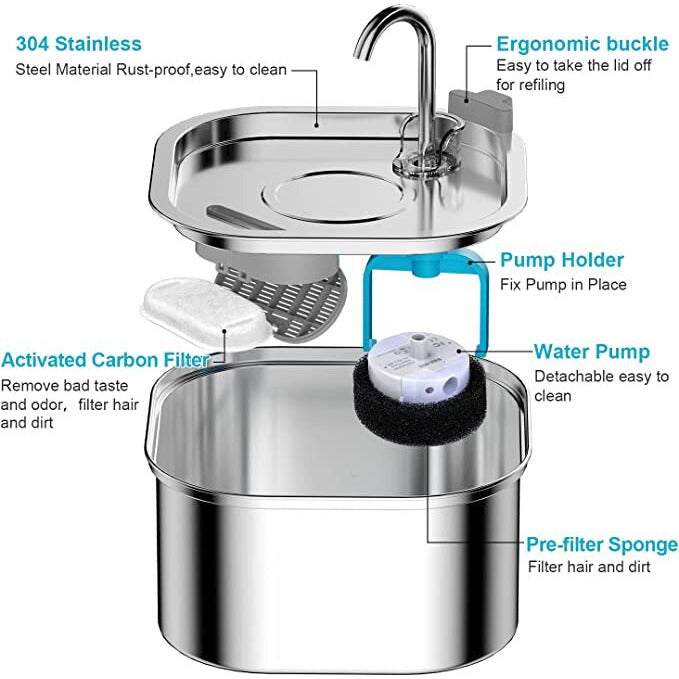 304 Stainless
Steel Material Rust-proof,easy to clean

Ergonomic buckle
Easy to take the lid off for refiling

Pump Holder
Fix Pump in Place

Activated Carbon Filter
Remove bad taste and odor, filter hair and dirt

Water Pump
Detachable easy to clean

Pre-filter Sponge
Filter hair and dirt