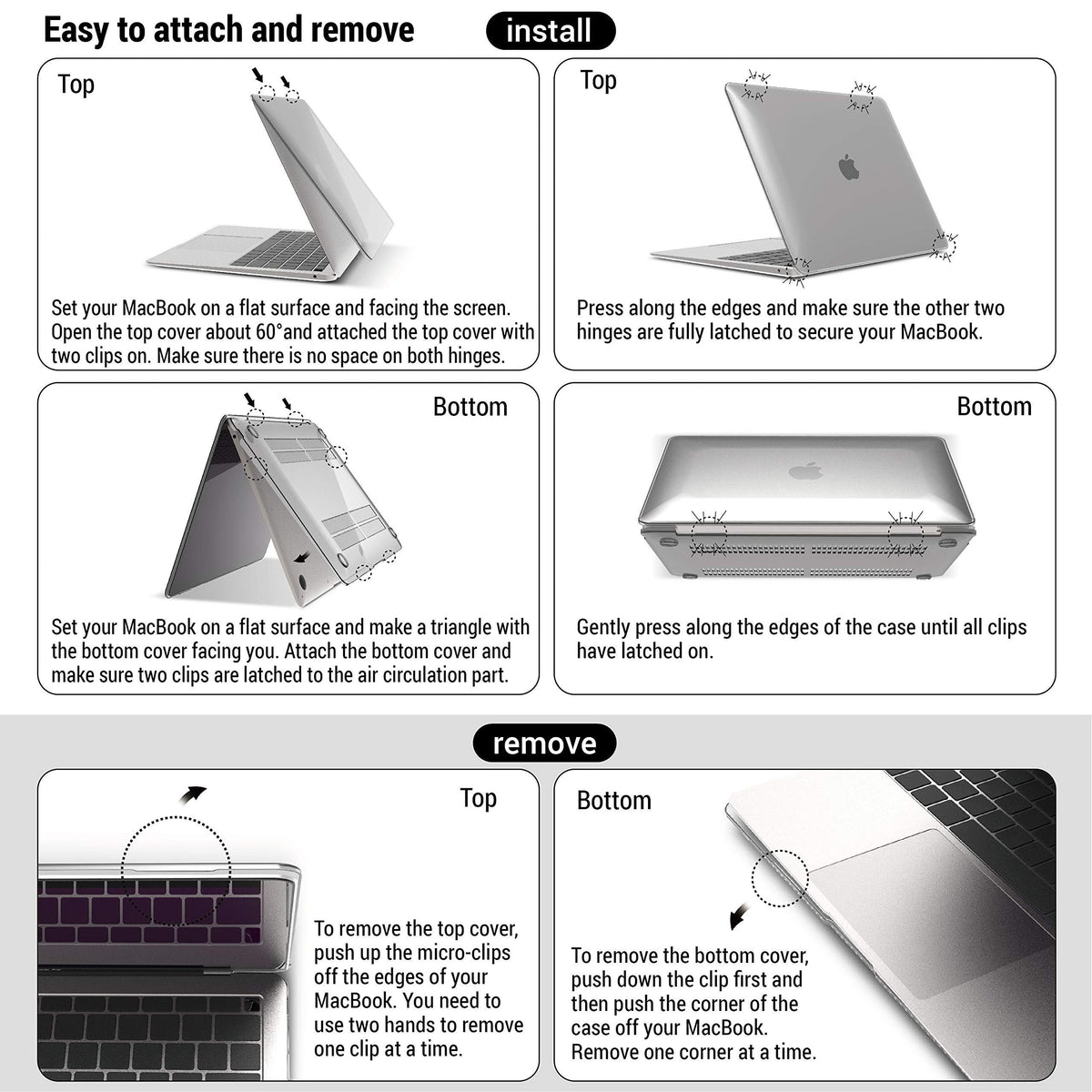 Easy to attach and remove

install

Top

Set your MacBook on a flat surface and facing the screen. Open the top cover about 60°and attached the top cover with two clips on. Make sure there is no space on both hinges.

Top

Press along the edges and make sure the other two hinges are fully latched to secure your MacBook.

Bottom

Set your MacBook on a flat surface and make a triangle with the bottom cover facing you. Attach the bottom cover and make sure two clips are latched to the air circulation part.

Bottom

Gently press along the edges of the case until all clips have latched on.

remove

Top

To remove the top cover, push up the micro-clips off the edges of your MacBook. You need to use two hands to remove one clip at a time.

Bottom

To remove the bottom cover, push down the clip first and then push the corner of the case off your MacBook. Remove one corner at a time.