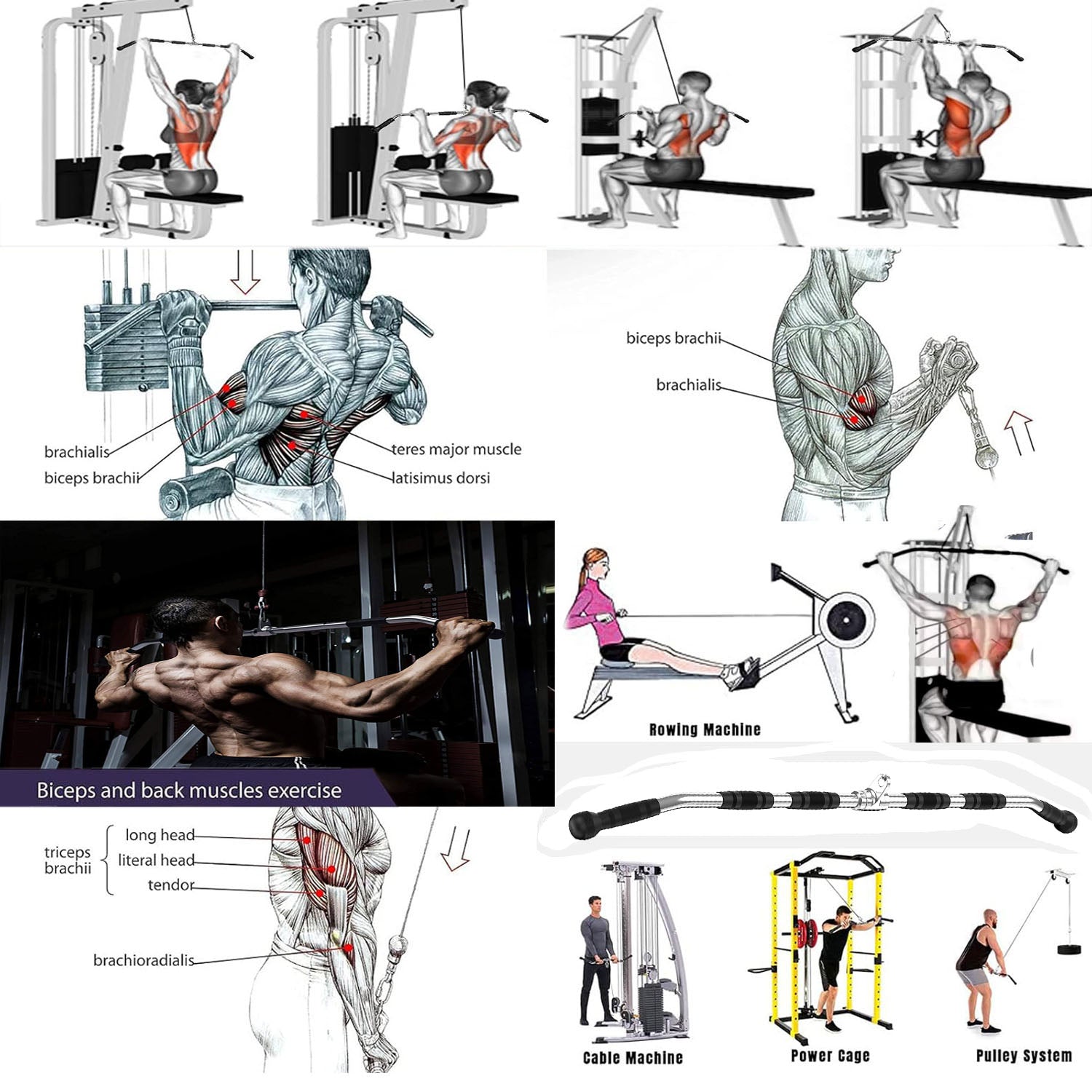 brachialis
biceps brachii
teres major muscle
latisimus dorsi

biceps brachii
brachialis

Biceps and back muscles exercise

Rowing Machine

triceps brachii
long head
literal head
tendor
brachioradialis

Cable Machine
Power Cage
Pulley System