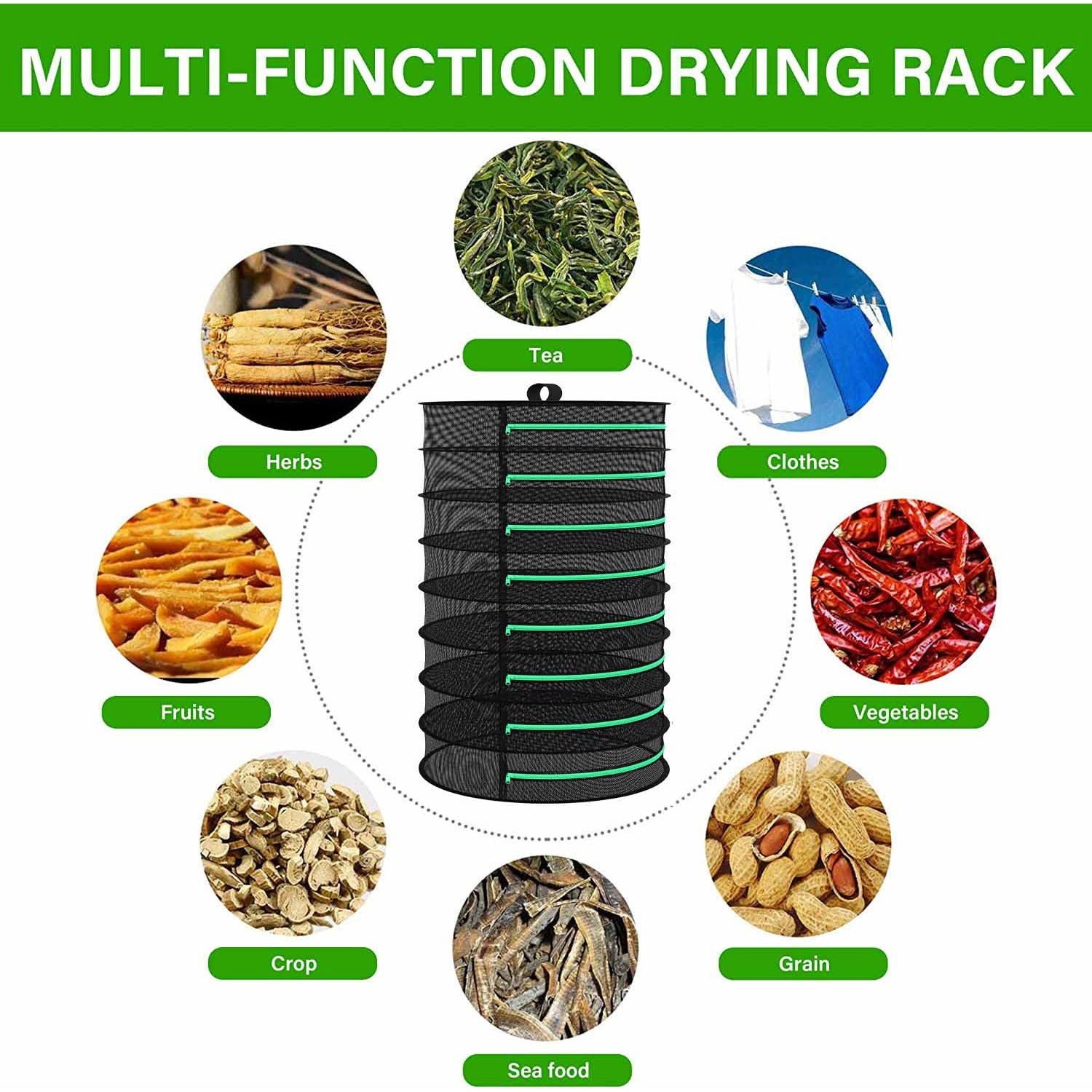 MULTI-FUNCTION DRYING RACK

Tea

Herbs

Clothes

Fruits

Vegetables

Crop

Grain

Sea food