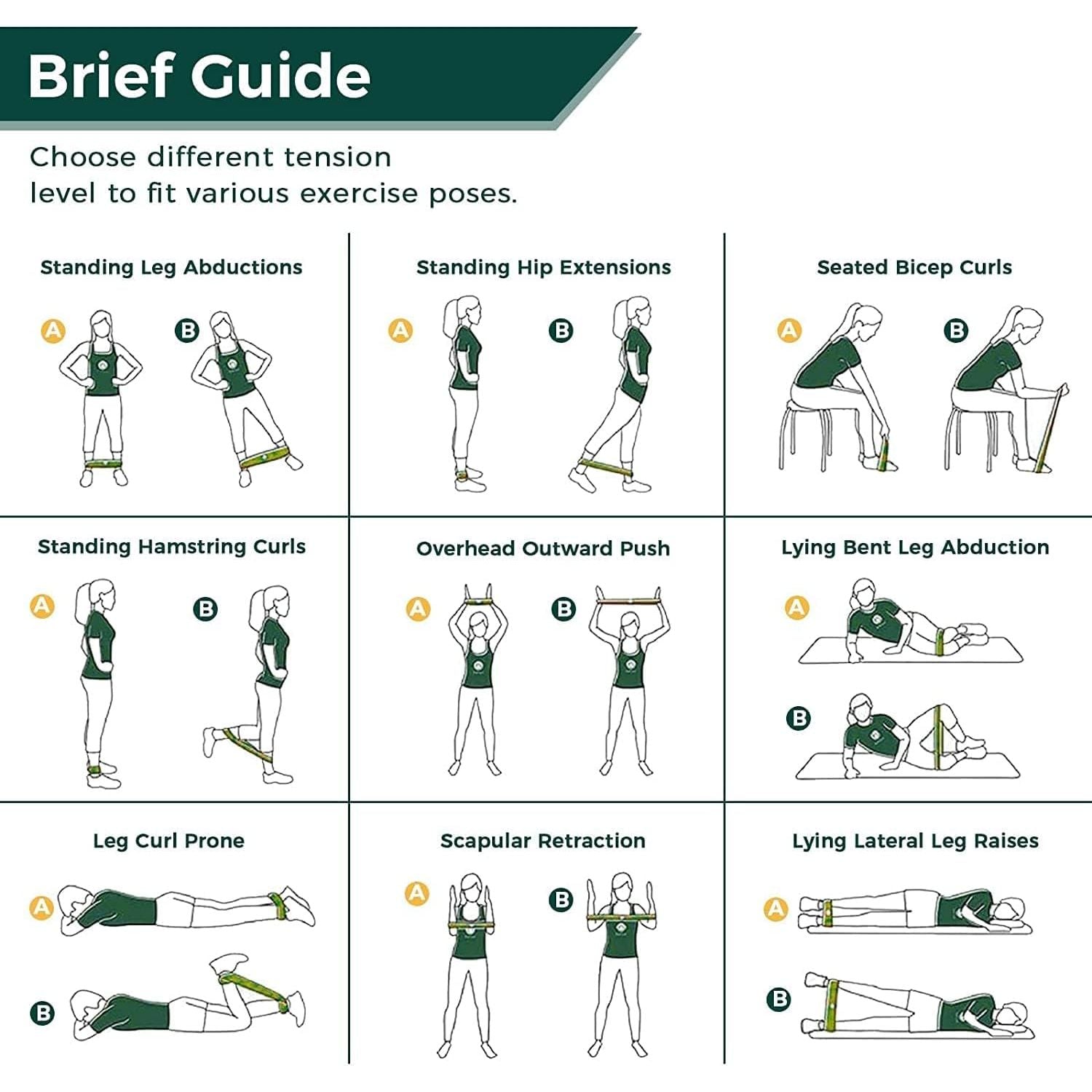 Brief Guide

Choose different tension level to fit various exercise poses.

Standing Leg Abductions

A B

Standing Hip Extensions

A B

Seated Bicep Curls

A B

Standing Hamstring Curls

A B

Overhead Outward Push

A B

Lying Bent Leg Abduction

A

B

Leg Curl Prone

A

B

Scapular Retraction

A B

Lying Lateral Leg Raises

A

B