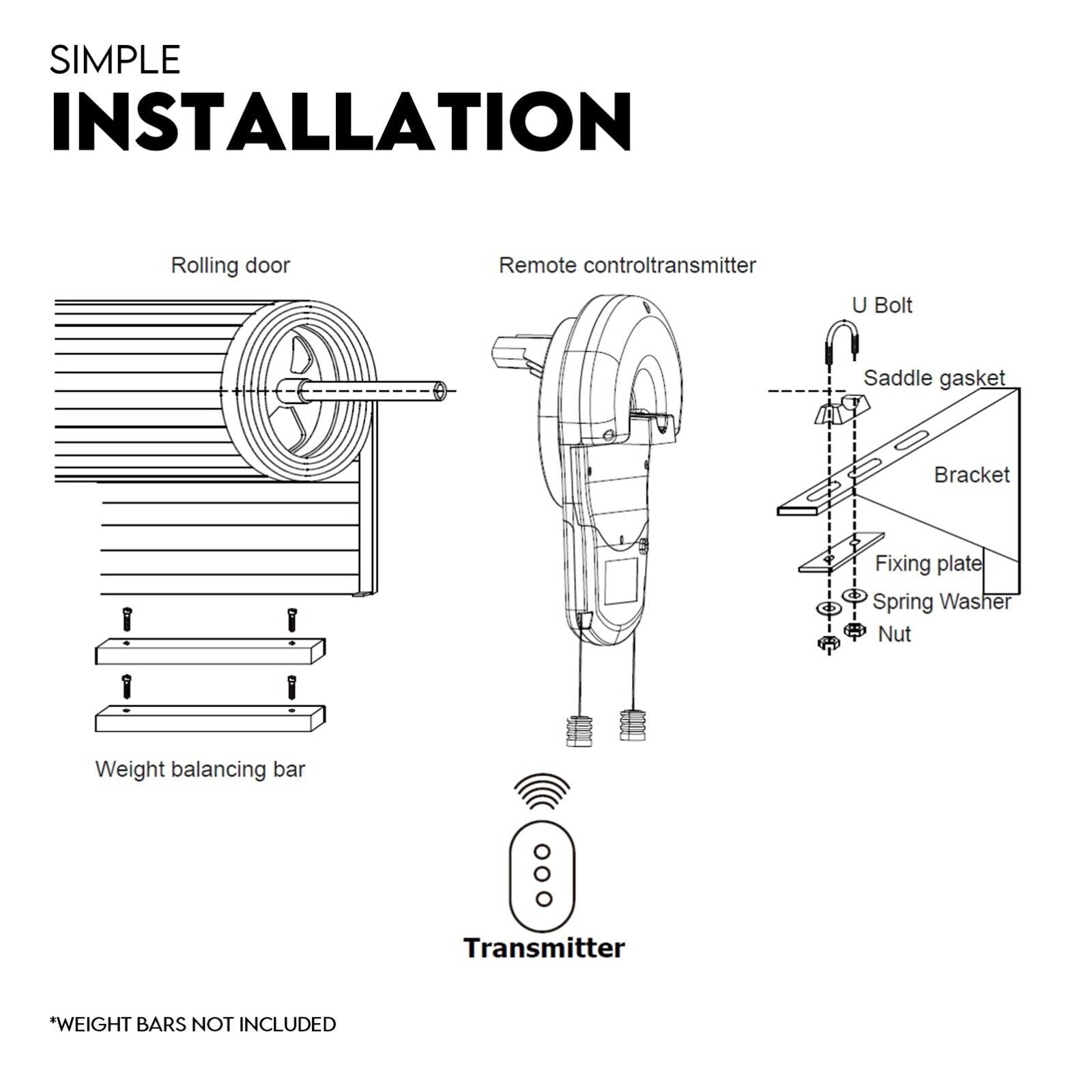 SIMPLE
INSTALLATION

Rolling door

Remote controltransmitter

U Bolt

Saddle gasket

Bracket

Fixing plate

Spring Washer

Nut

Weight balancing bar

Transmitter

*WEIGHT BARS NOT INCLUDED