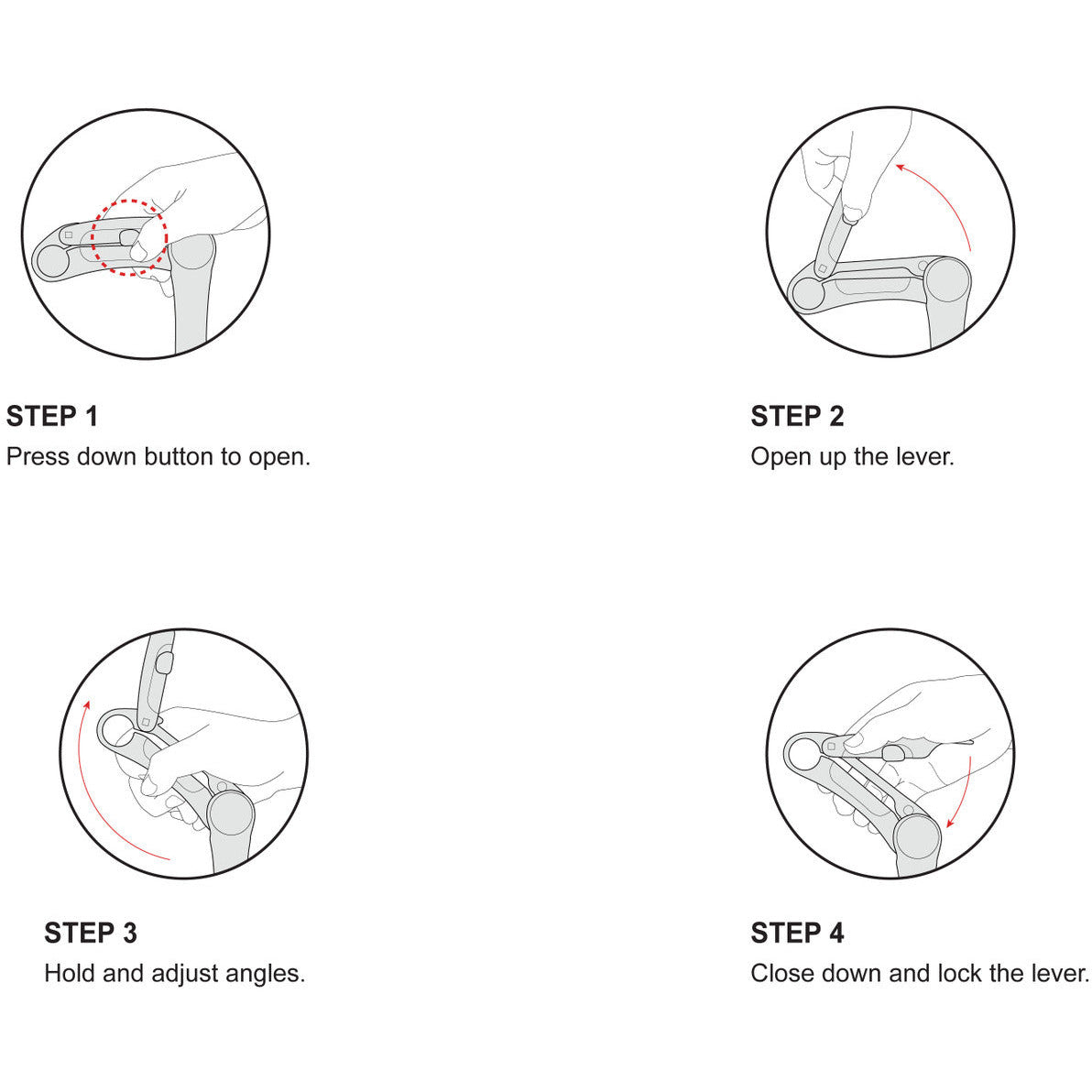 STEP 1
Press down button to open.

STEP 2
Open up the lever.

STEP 3
Hold and adjust angles.

STEP 4
Close down and lock the lever.