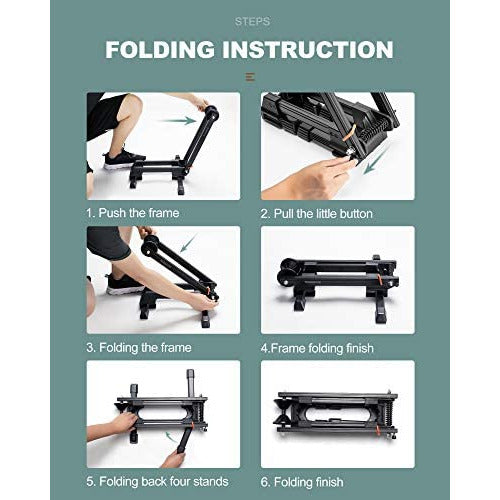 STEPS

FOLDING INSTRUCTION

1. Push the frame

2. Pull the little button

3. Folding the frame

4.Frame folding finish

5. Folding back four stands

6. Folding finish