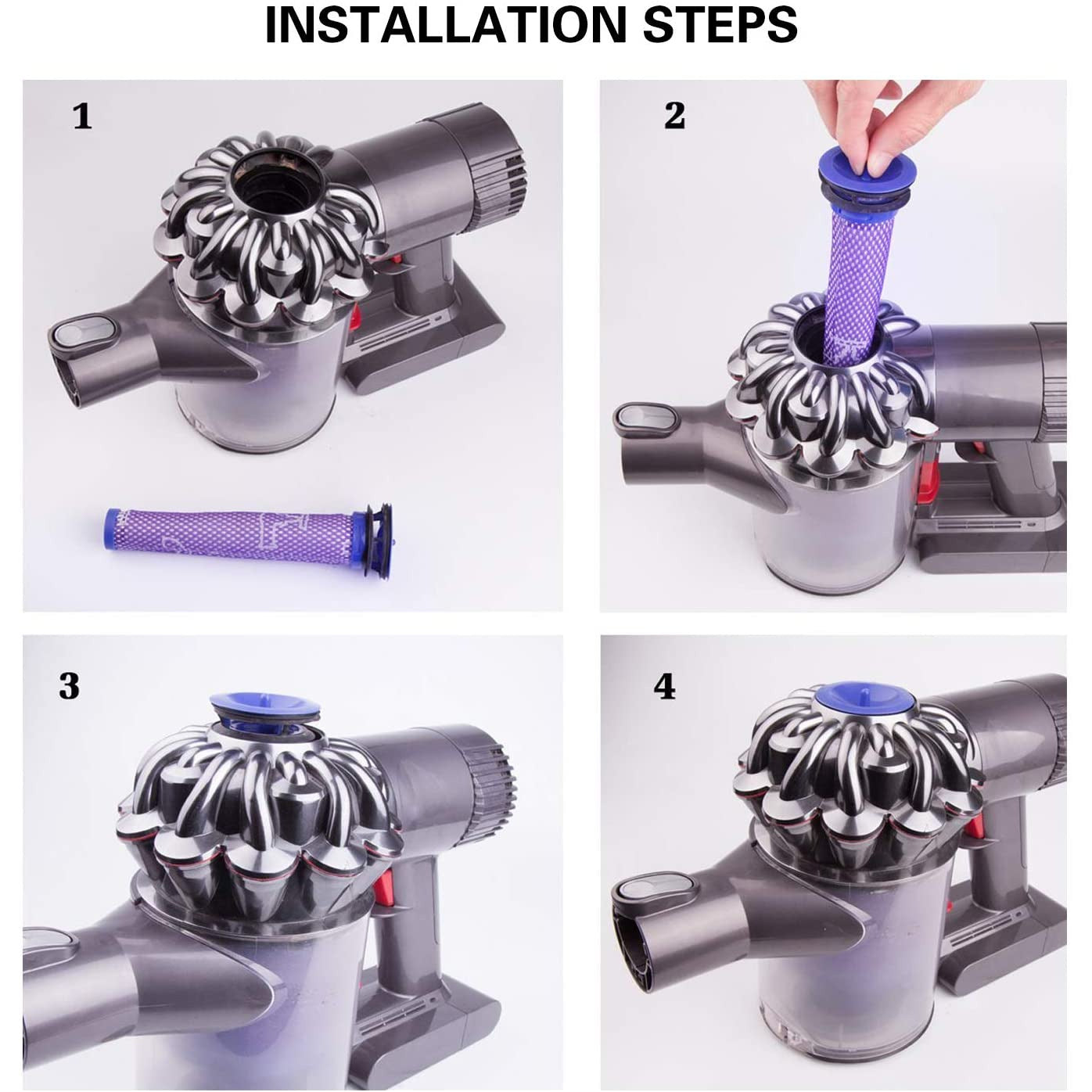 INSTALLATION STEPS

1

2

3

4