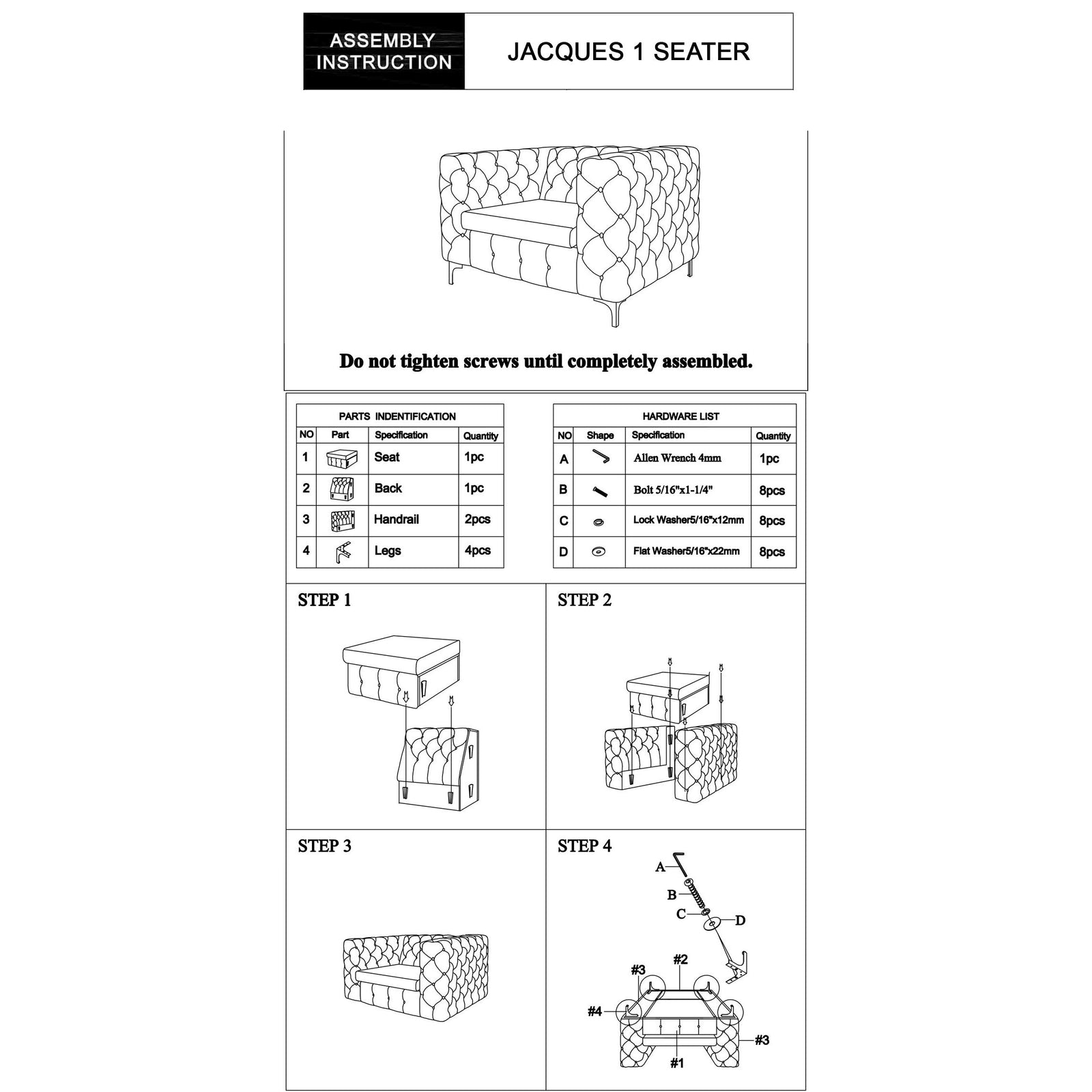 ASSEMBLY INSTRUCTION

JACQUES 1 SEATER

Do not tighten screws until completely assembled.

PARTS INDENTIFICATION

| NO | Part | Specification | Quantity |
|---|---|---|---|
| 1 | | Seat | 1pc |
| 2 | | Back | 1pc |
| 3 | | Handrail | 2pcs |
| 4 | | Legs | 4pcs |

HARDWARE LIST

| NO | Shape | Specification | Quantity |
|---|---|---|---|
| A | | Allen Wrench 4mm | 1pc |
| B | | Bolt 5/16"x1-1/4" | 8pcs |
| C | | Lock Washer5/16"x12mm | 8pcs |
| D | | Flat Washer5/16"x22mm | 8pcs |

STEP 1

STEP 2

STEP 3

STEP 4

A
B
C
D
#3
#2
#4
#3
#1