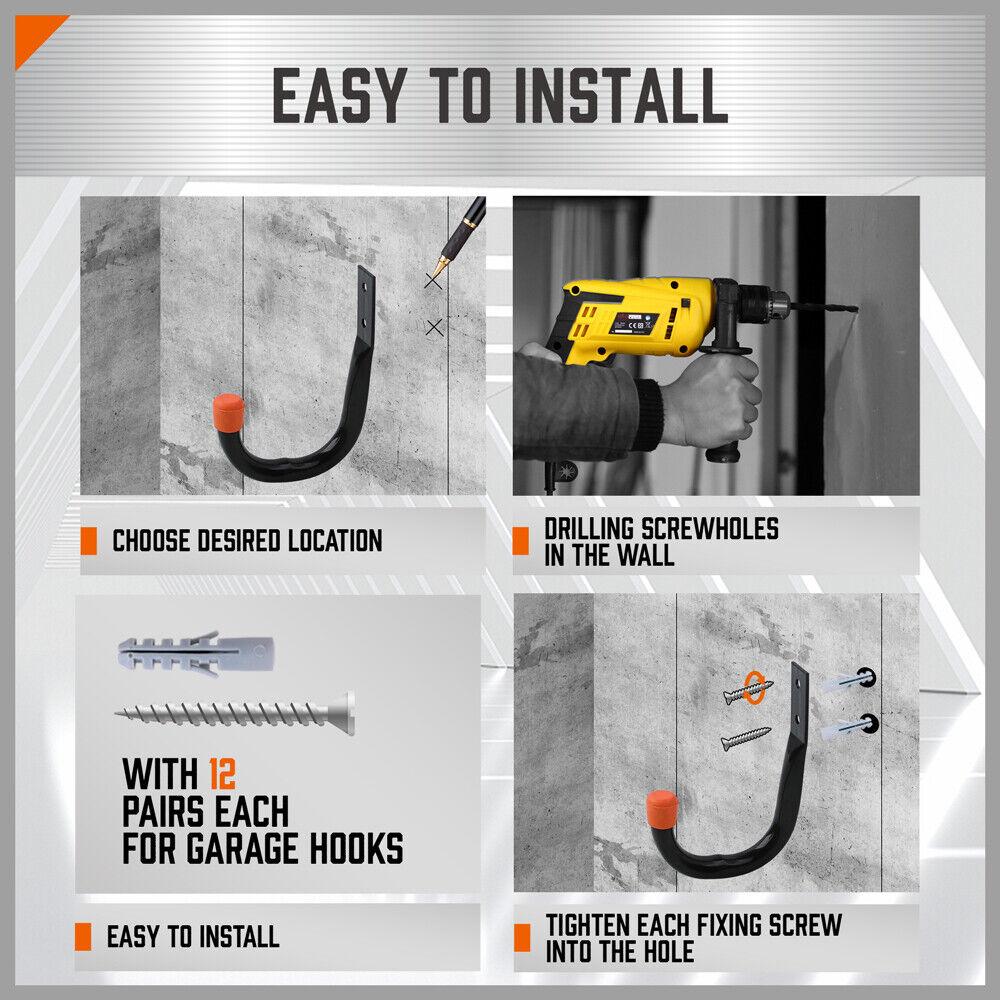 EASY TO INSTALL

CHOOSE DESIRED LOCATION

DRILLING SCREWHOLES IN THE WALL

WITH 12 PAIRS EACH FOR GARAGE HOOKS

EASY TO INSTALL

TIGHTEN EACH FIXING SCREW INTO THE HOLE