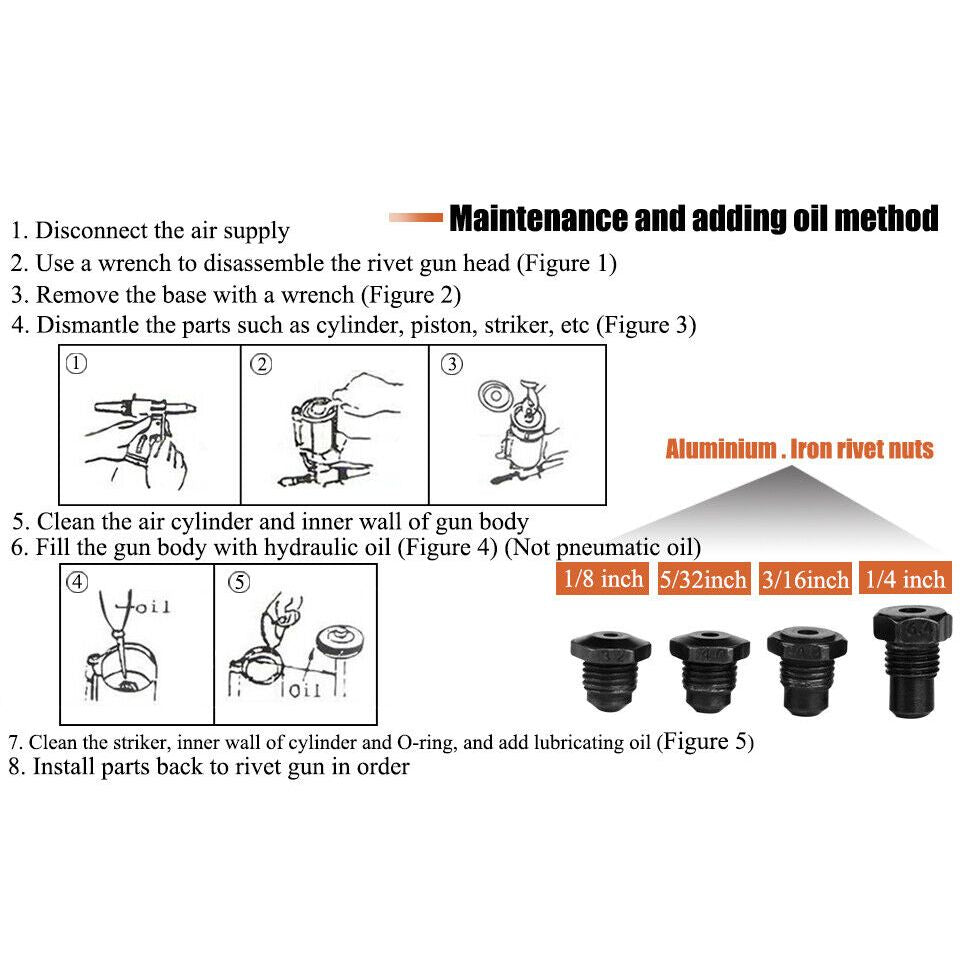 Maintenance and adding oil method

1. Disconnect the air supply
2. Use a wrench to disassemble the rivet gun head (Figure 1)
3. Remove the base with a wrench (Figure 2)
4. Dismantle the parts such as cylinder, piston, striker, etc (Figure 3)

① ② ③

5. Clean the air cylinder and inner wall of gun body
6. Fill the gun body with hydraulic oil (Figure 4) (Not pneumatic oil)

④ oil ⑤ oil

7. Clean the striker, inner wall of cylinder and O-ring, and add lubricating oil (Figure 5)
8. Install parts back to rivet gun in order

Aluminium . Iron rivet nuts

1/8 inch 5/32inch 3/16inch 1/4 inch