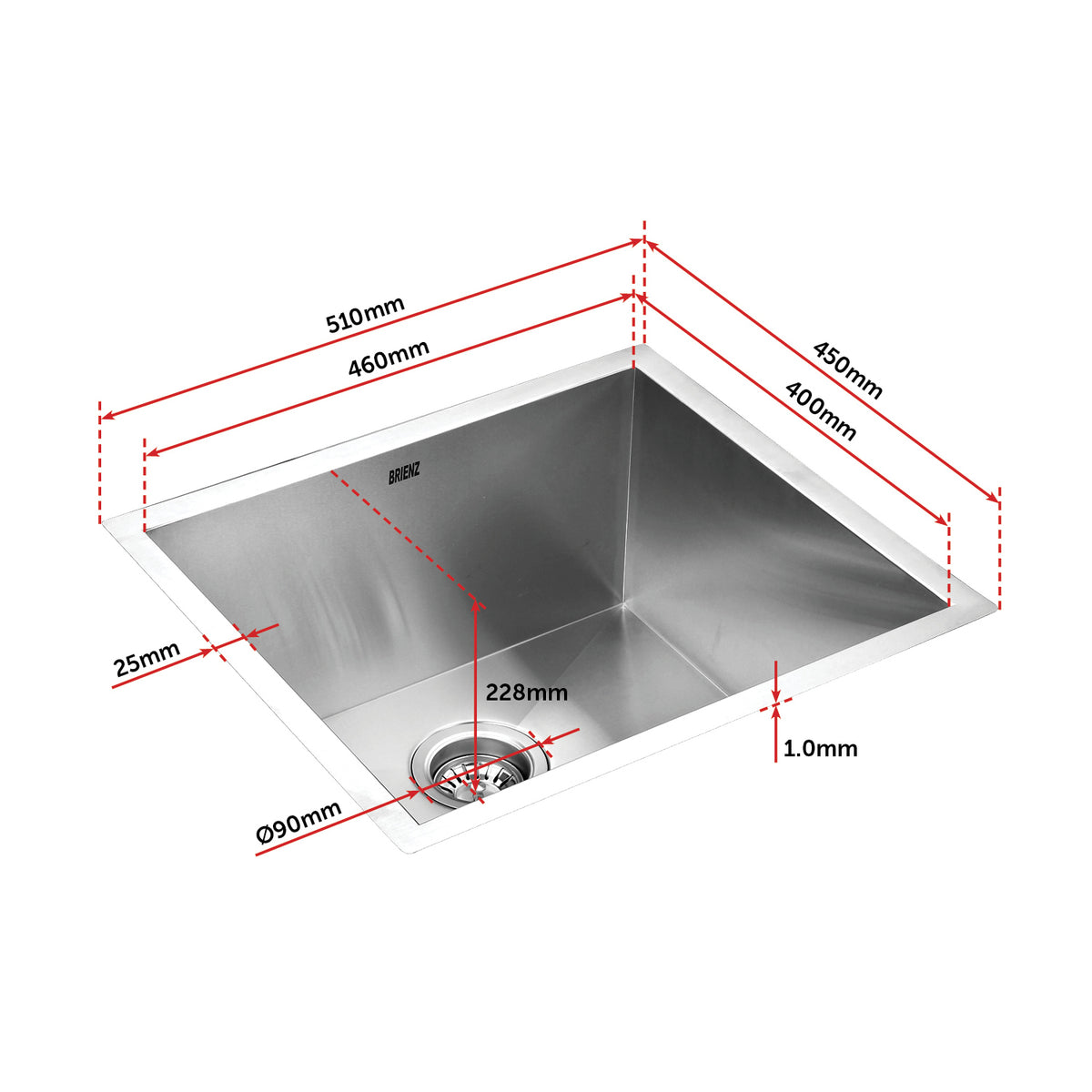 510mm
460mm
450mm
400mm
BRIENZ
25mm
228mm
1.0mm
Ø90mm