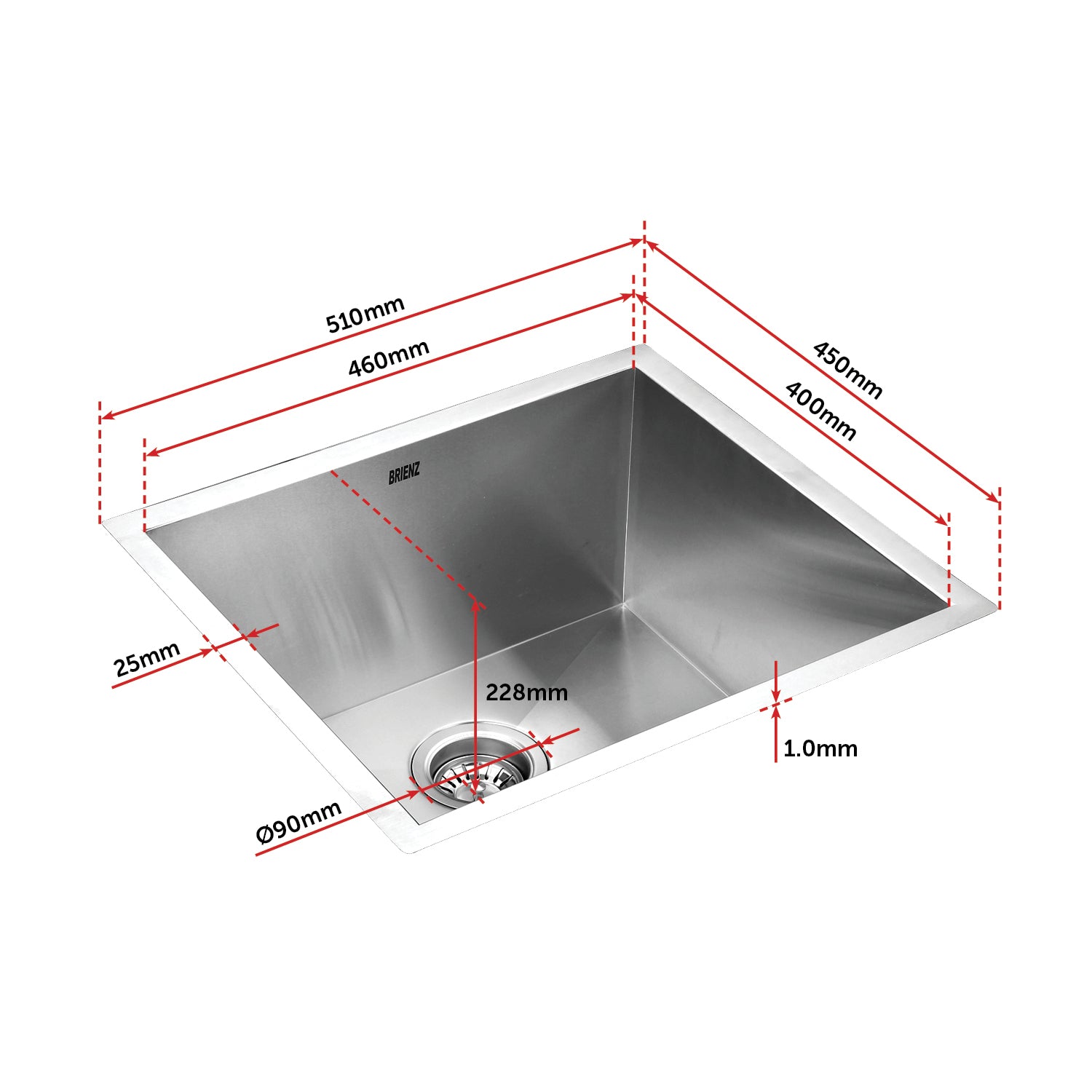 510mm
460mm
450mm
400mm
BRIENZ
25mm
228mm
1.0mm
Ø90mm