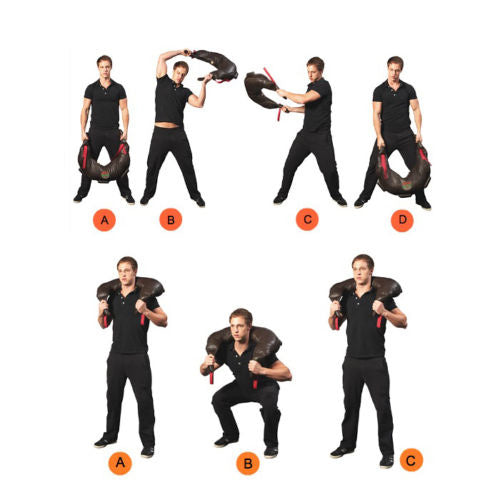 A B C D

A B C