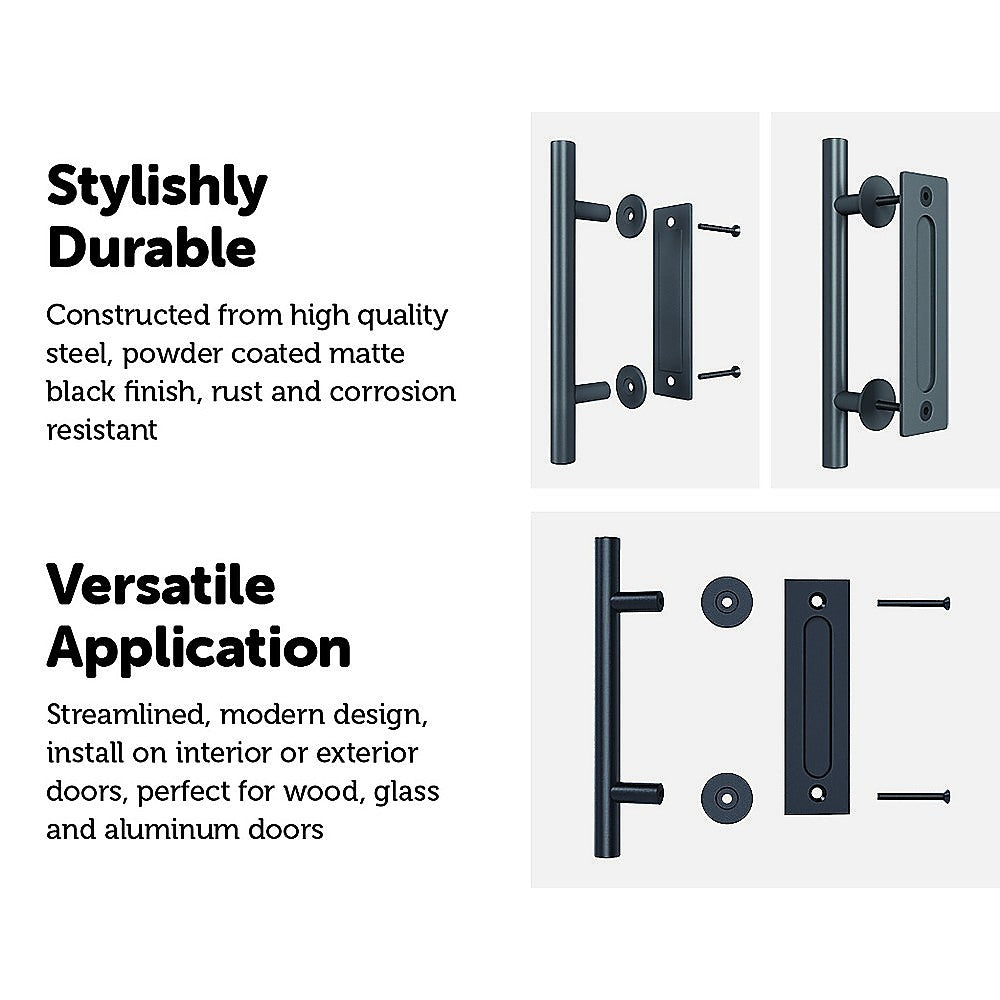 Stylishly Durable

Constructed from high quality steel, powder coated matte black finish, rust and corrosion resistant

Versatile Application

Streamlined, modern design, install on interior or exterior doors, perfect for wood, glass and aluminum doors