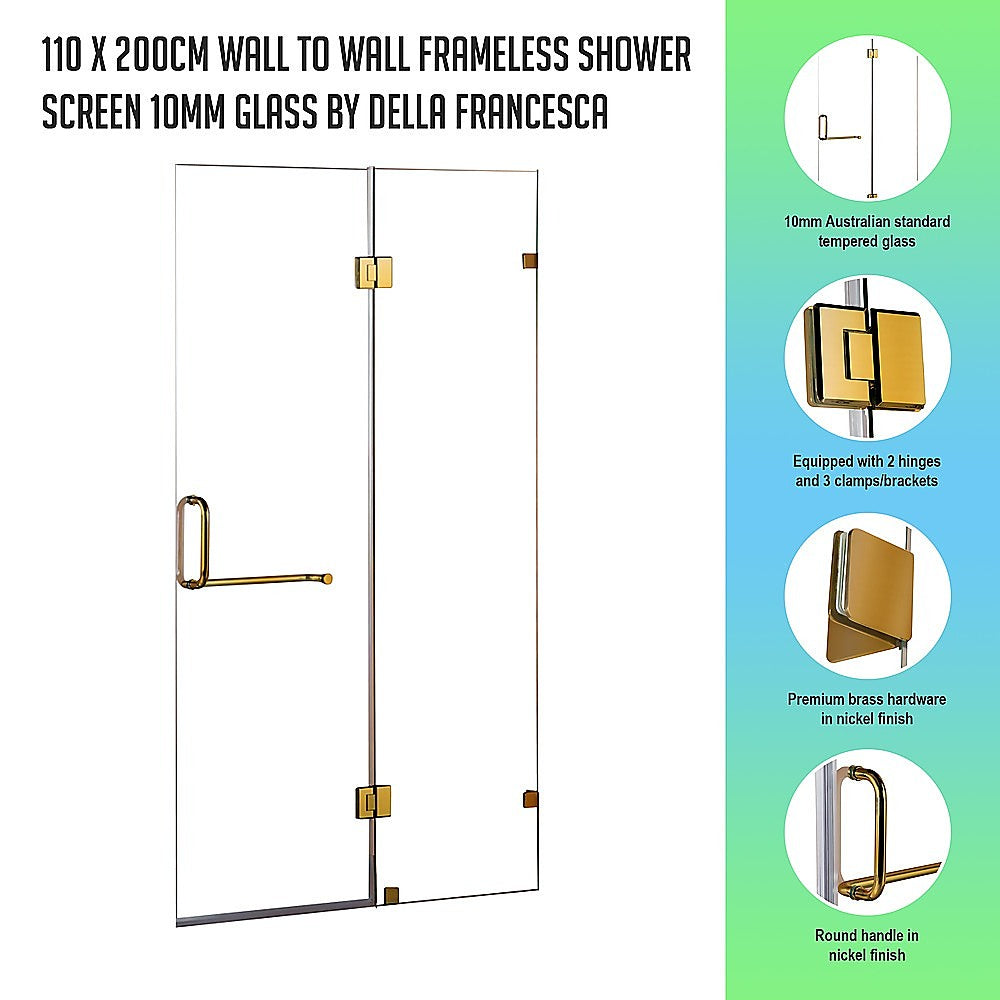 110 X 200CM WALL TO WALL FRAMELESS SHOWER SCREEN 10MM GLASS BY DELLA FRANCESCA

10mm Australian standard tempered glass

Equipped with 2 hinges and 3 clamps/brackets

Premium brass hardware in nickel finish

Round handle in nickel finish