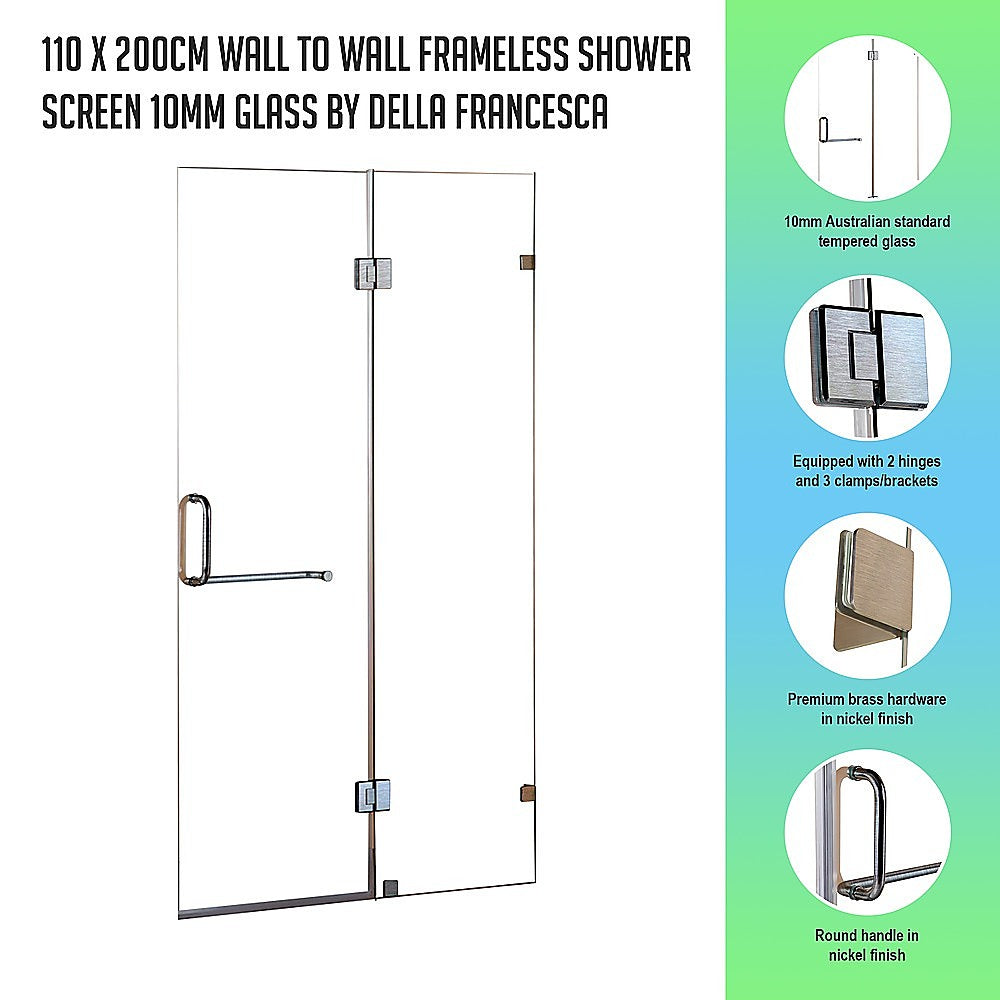 110 X 200CM WALL TO WALL FRAMELESS SHOWER SCREEN 10MM GLASS BY DELLA FRANCESCA

10mm Australian standard tempered glass

Equipped with 2 hinges and 3 clamps/brackets

Premium brass hardware in nickel finish

Round handle in nickel finish