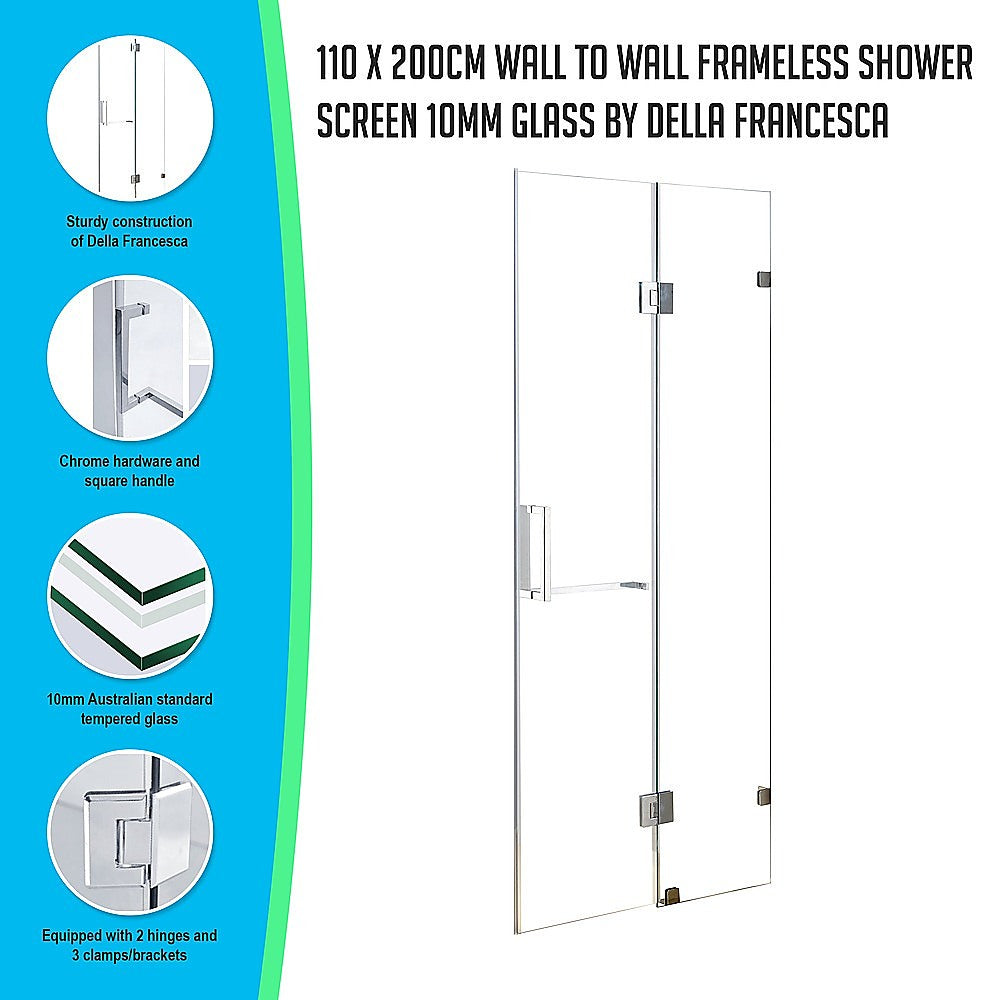 110 X 200CM WALL TO WALL FRAMELESS SHOWER SCREEN 10MM GLASS BY DELLA FRANCESCA

Sturdy construction of Della Francesca

Chrome hardware and square handle

10mm Australian standard tempered glass

Equipped with 2 hinges and 3 clamps/brackets