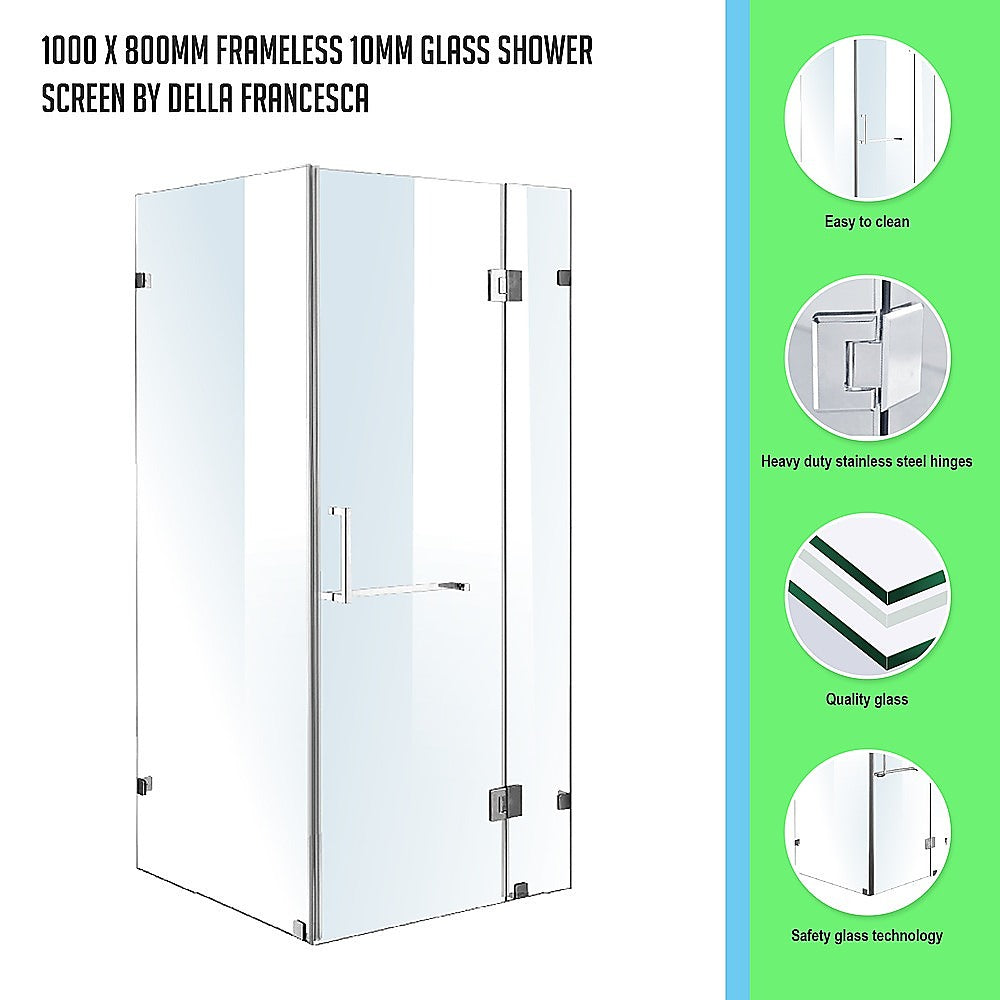 1000 X 800MM FRAMELESS 10MM GLASS SHOWER SCREEN BY DELLA FRANCESCA

Easy to clean

Heavy duty stainless steel hinges

Quality glass

Safety glass technology