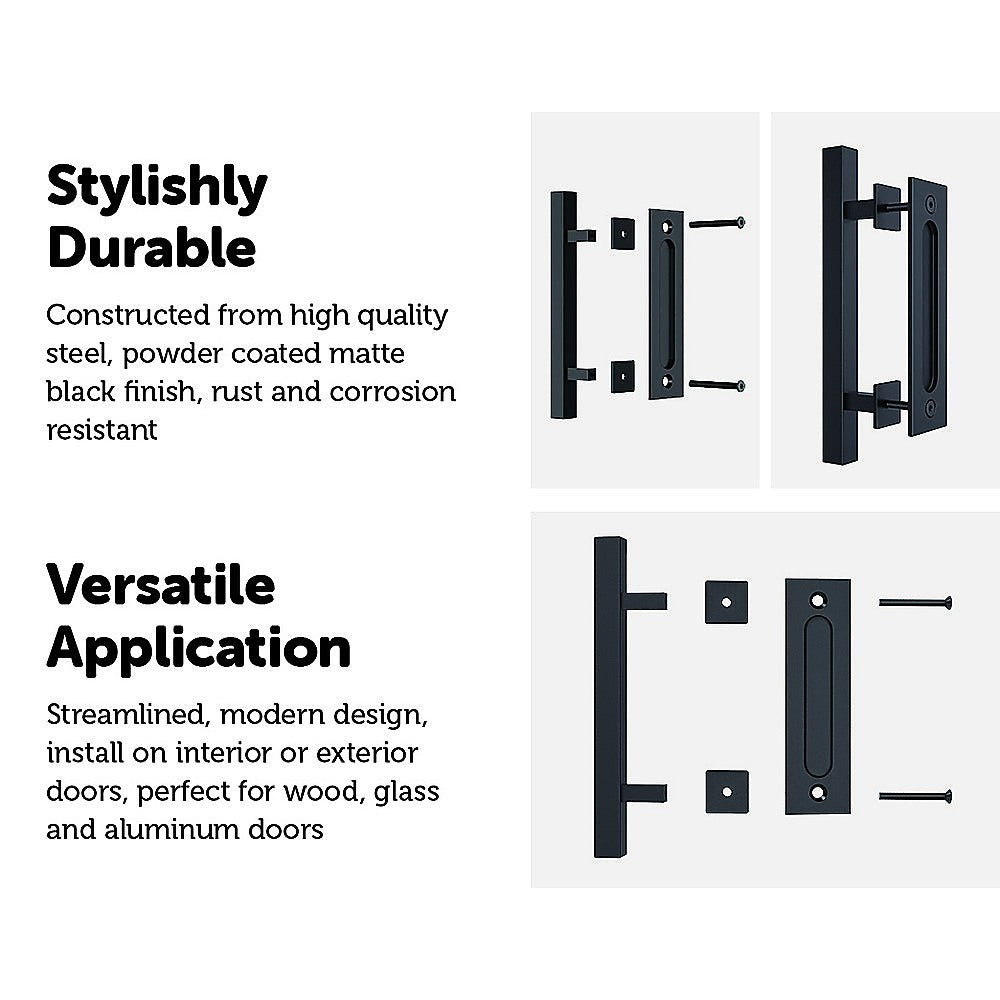 Stylishly Durable

Constructed from high quality steel, powder coated matte black finish, rust and corrosion resistant

Versatile Application

Streamlined, modern design, install on interior or exterior doors, perfect for wood, glass and aluminum doors