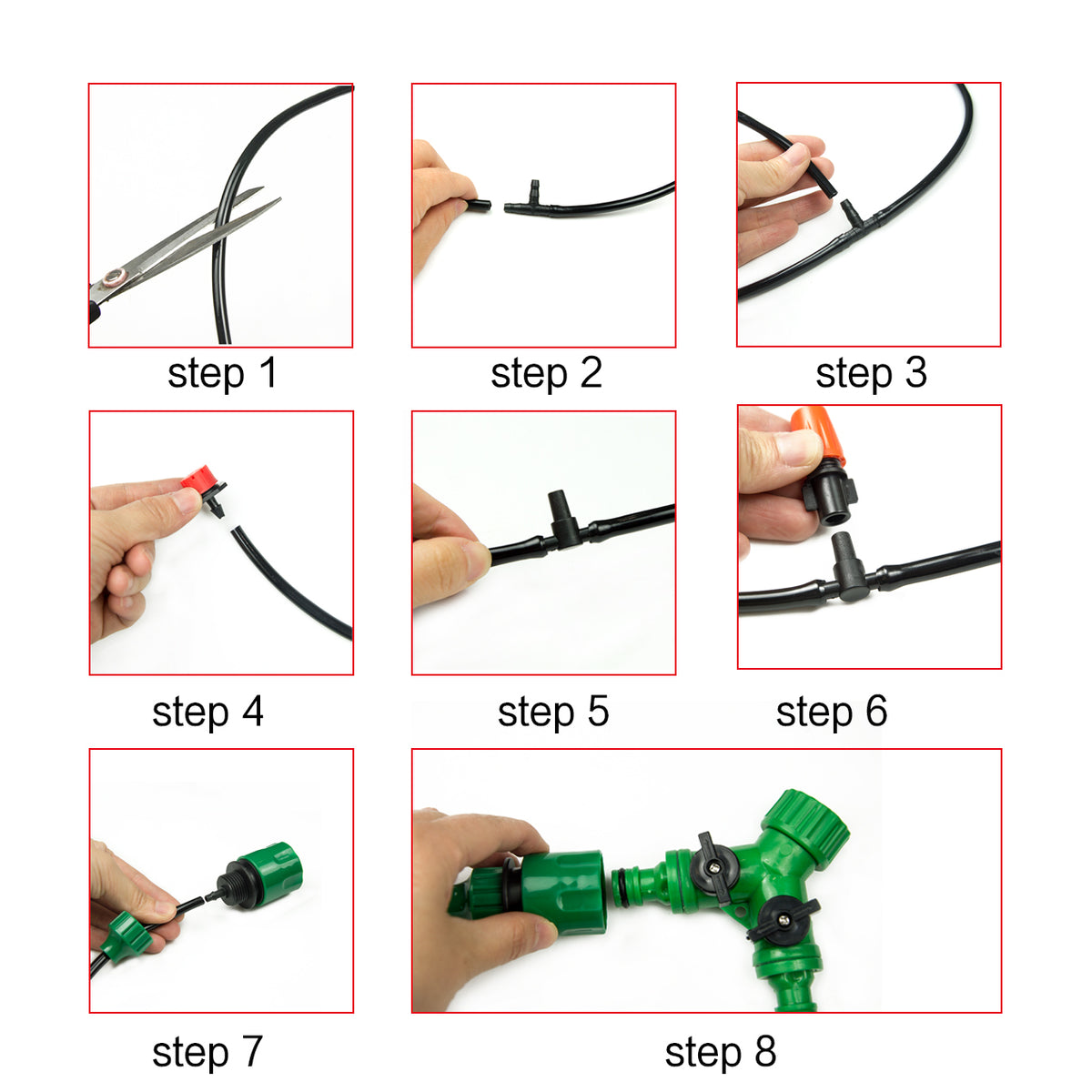 step 1

step 2

step 3

step 4

step 5

step 6

step 7

step 8