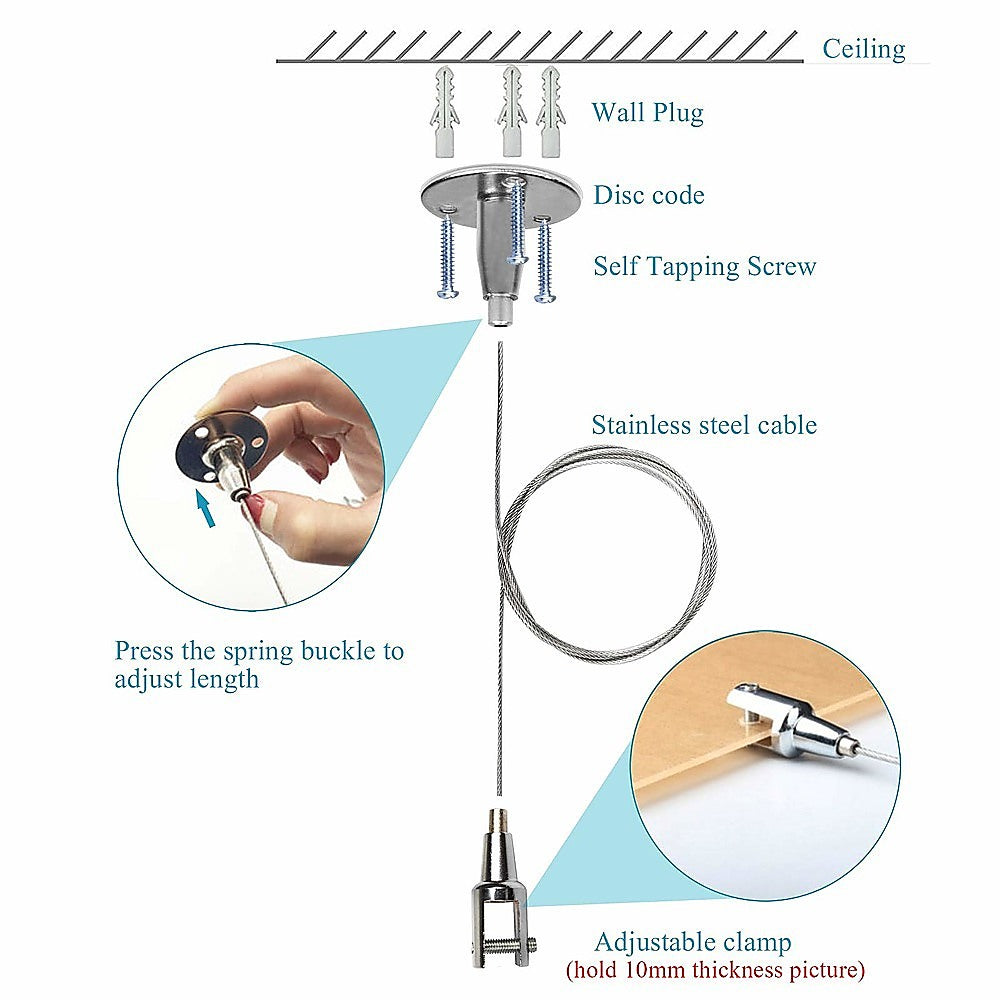 Ceiling

Wall Plug

Disc code

Self Tapping Screw

Stainless steel cable

Press the spring buckle to adjust length

Adjustable clamp
(hold 10mm thickness picture)