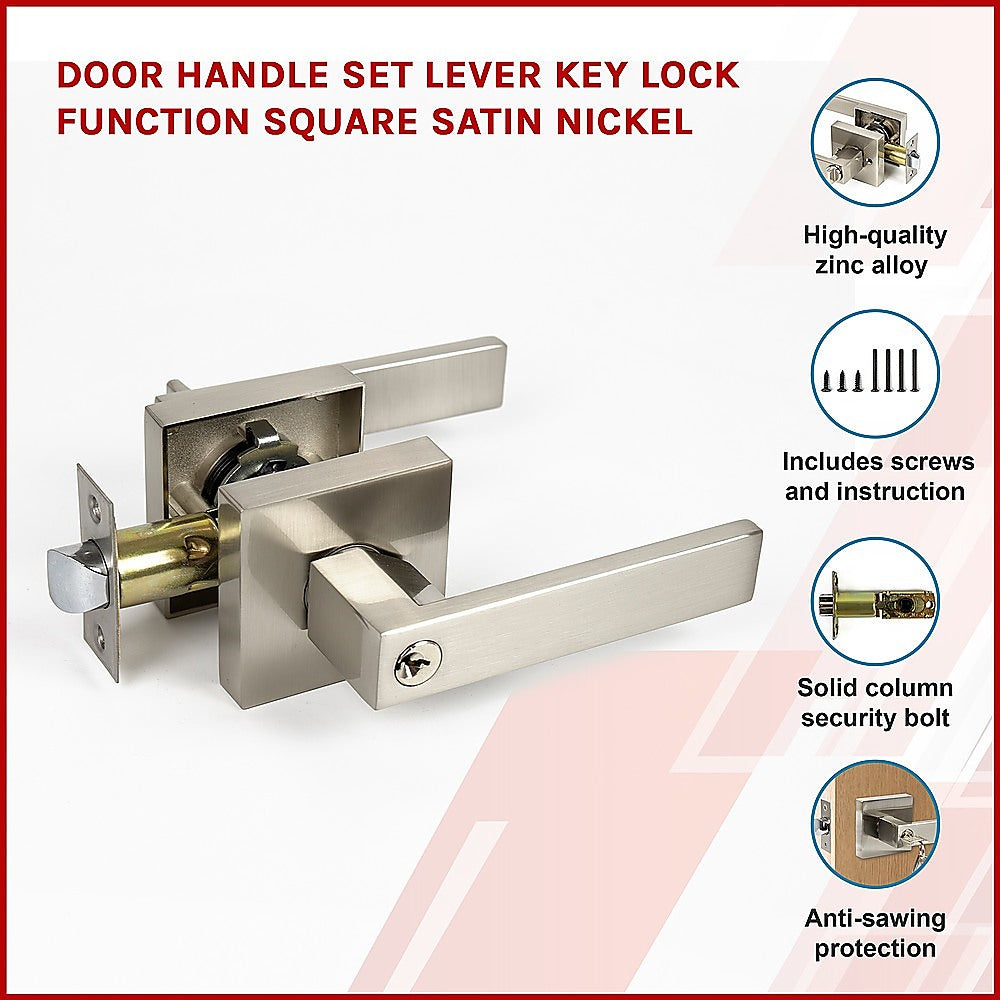 DOOR HANDLE SET LEVER KEY LOCK FUNCTION SQUARE SATIN NICKEL

High-quality zinc alloy

Includes screws and instruction

Solid column security bolt

Anti-sawing protection