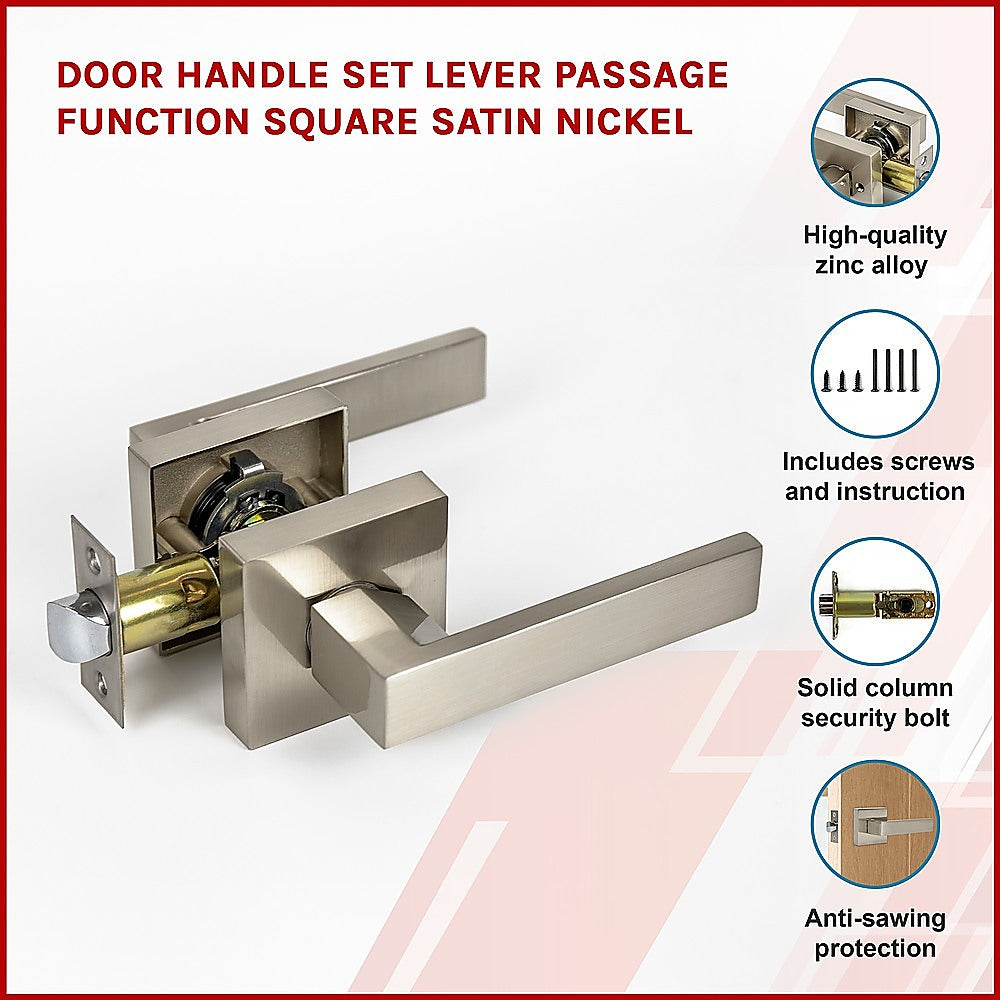 DOOR HANDLE SET LEVER PASSAGE FUNCTION SQUARE SATIN NICKEL

High-quality zinc alloy

Includes screws and instruction

Solid column security bolt

Anti-sawing protection