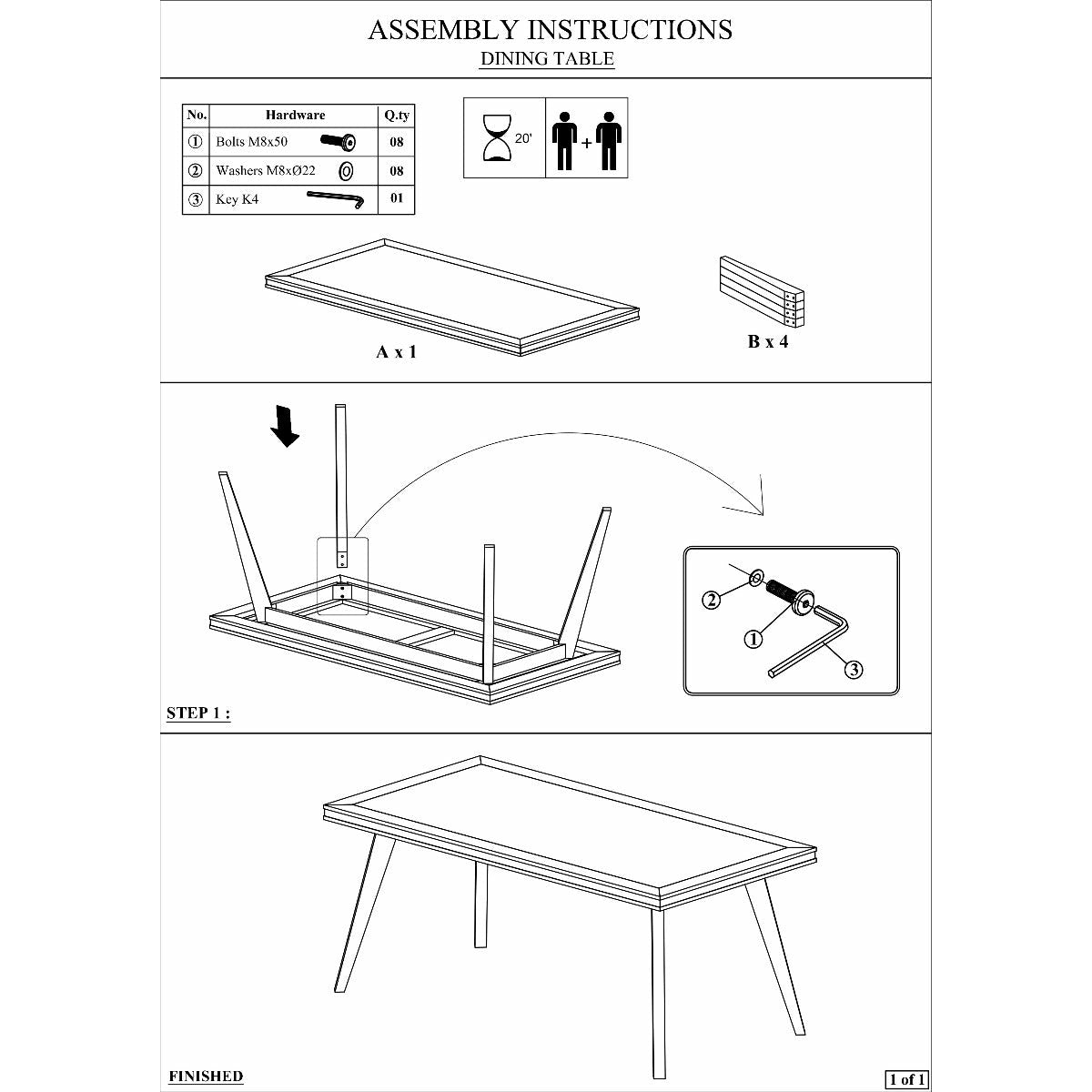 ASSEMBLY INSTRUCTIONS
DINING TABLE

| No. | Hardware | Q.ty |
|---|---|---|
| ① | Bolts M8x50 | 08 |
| ② | Washers M8xØ22 | 08 |
| ③ | Key K4 | 01 |

20'

+

A x 1

B x 4

②
①
③

STEP 1 :

FINISHED

1 of 1